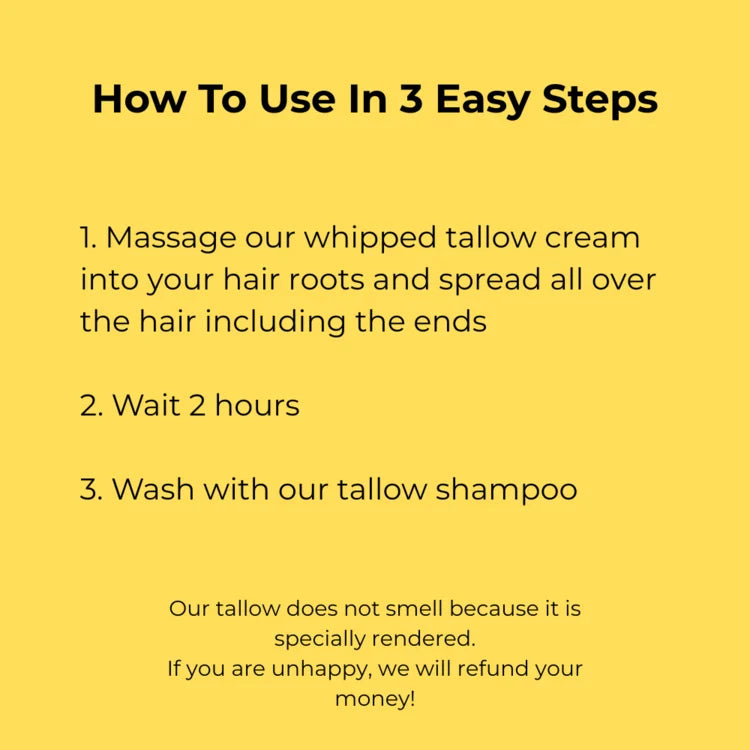 How To Use In 3 Easy Steps

1. Massage our whipped tallow cream into your hair roots and spread all over the hair including the ends

2. Wait 2 hours

3. Wash with our tallow shampoo

Our tallow does not smell because it is specially rendered.
If you are unhappy, we will refund your money!